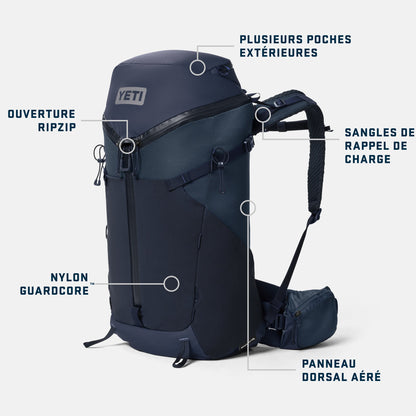 PLUSIEURS POCHES EXTÉRIEURES

YETI

OUVERTURE RIPZIP

SANGLES DE RAPPEL DE CHARGE

NYLON GUARDCORE™

PANNEAU DORSAL AÉRÉ