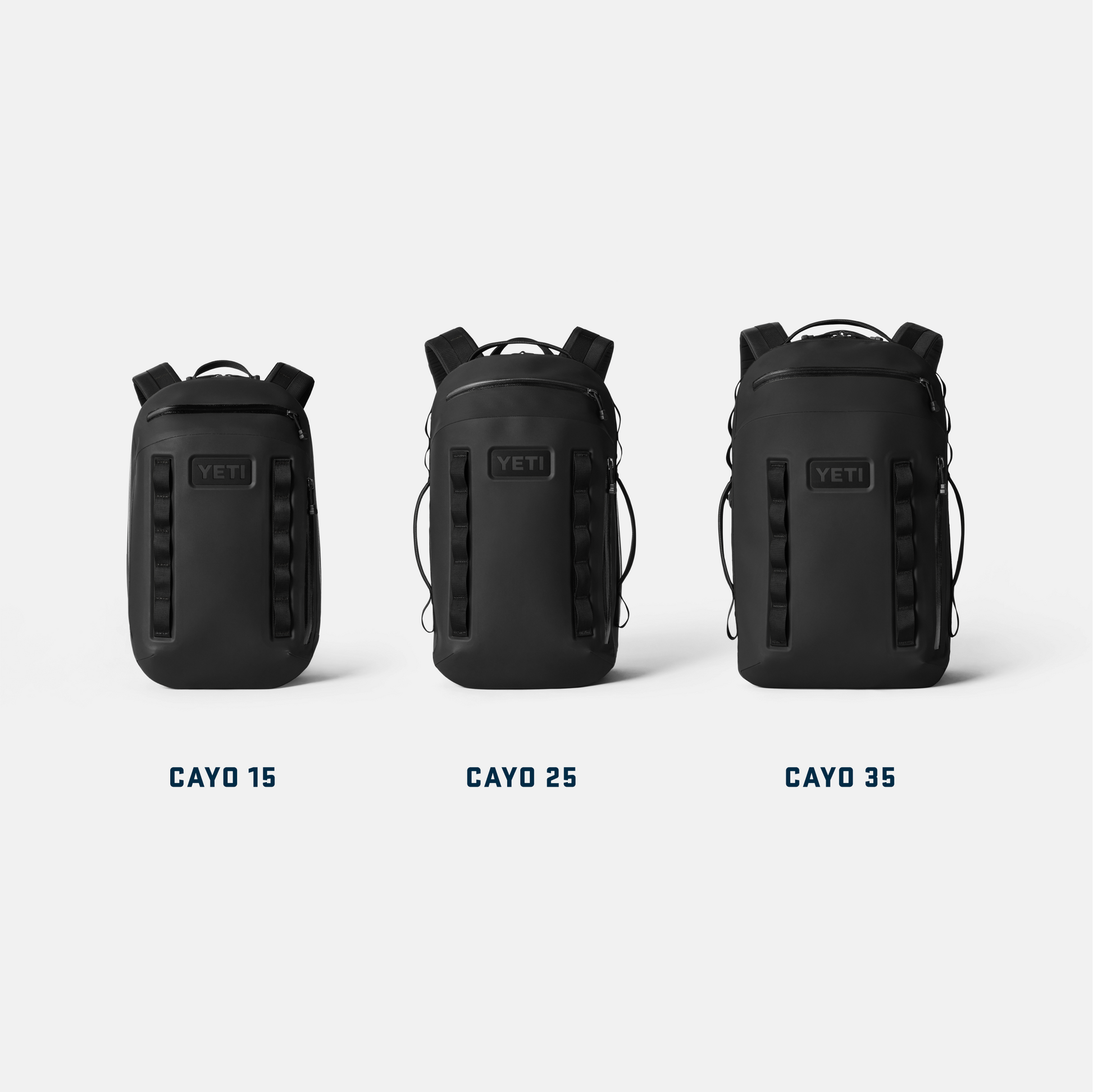 YETI

YETI

YETI

CAYO 15

CAYO 25

CAYO 35