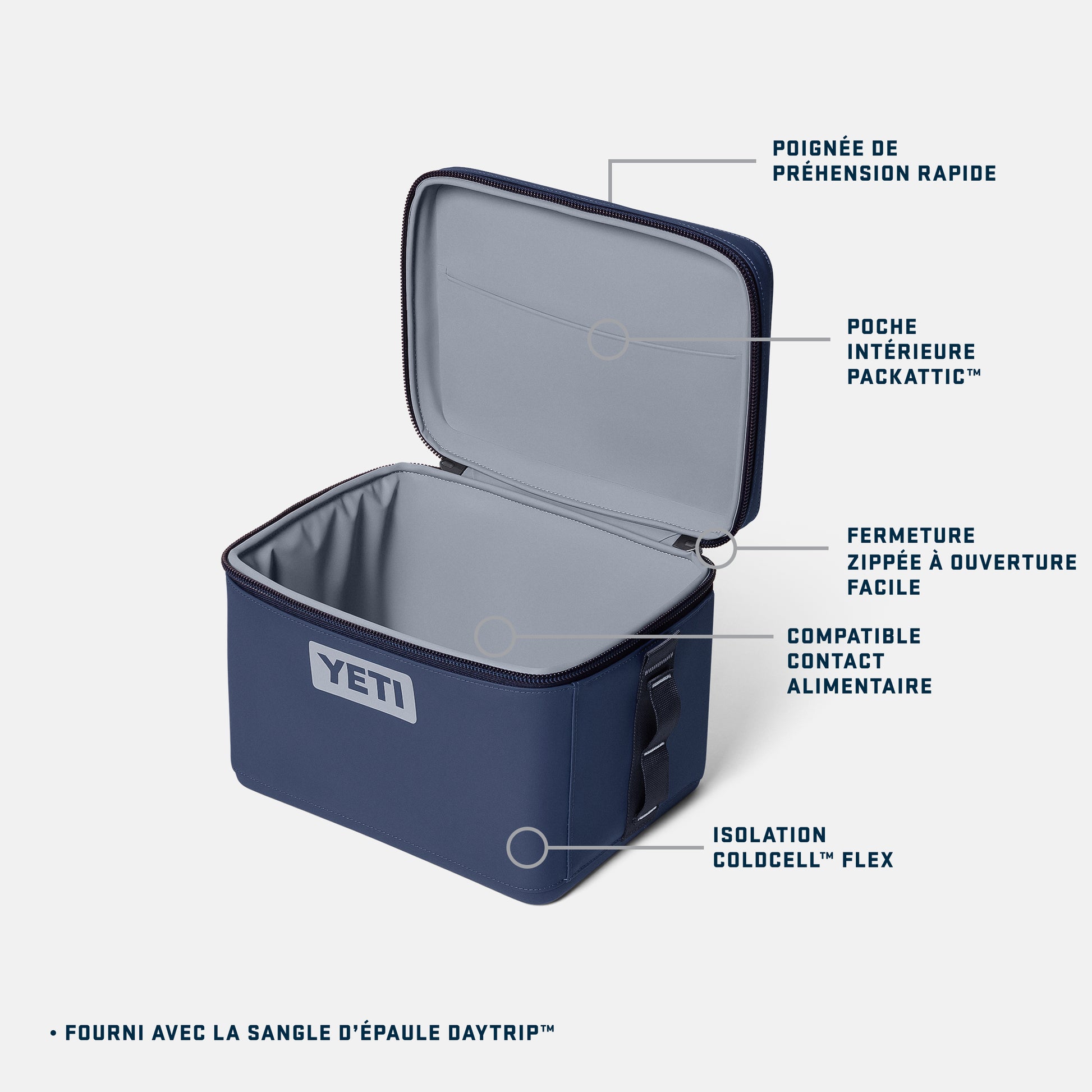 POIGNÉE DE PRÉHENSION RAPIDE

POCHE INTÉRIEURE PACKATTIC™

FERMETURE ZIPPÉE À OUVERTURE FACILE

COMPATIBLE CONTACT ALIMENTAIRE

YETI

ISOLATION COLDCELL™ FLEX

• FOURNI AVEC LA SANGLE D'ÉPAULE DAYTRIP™