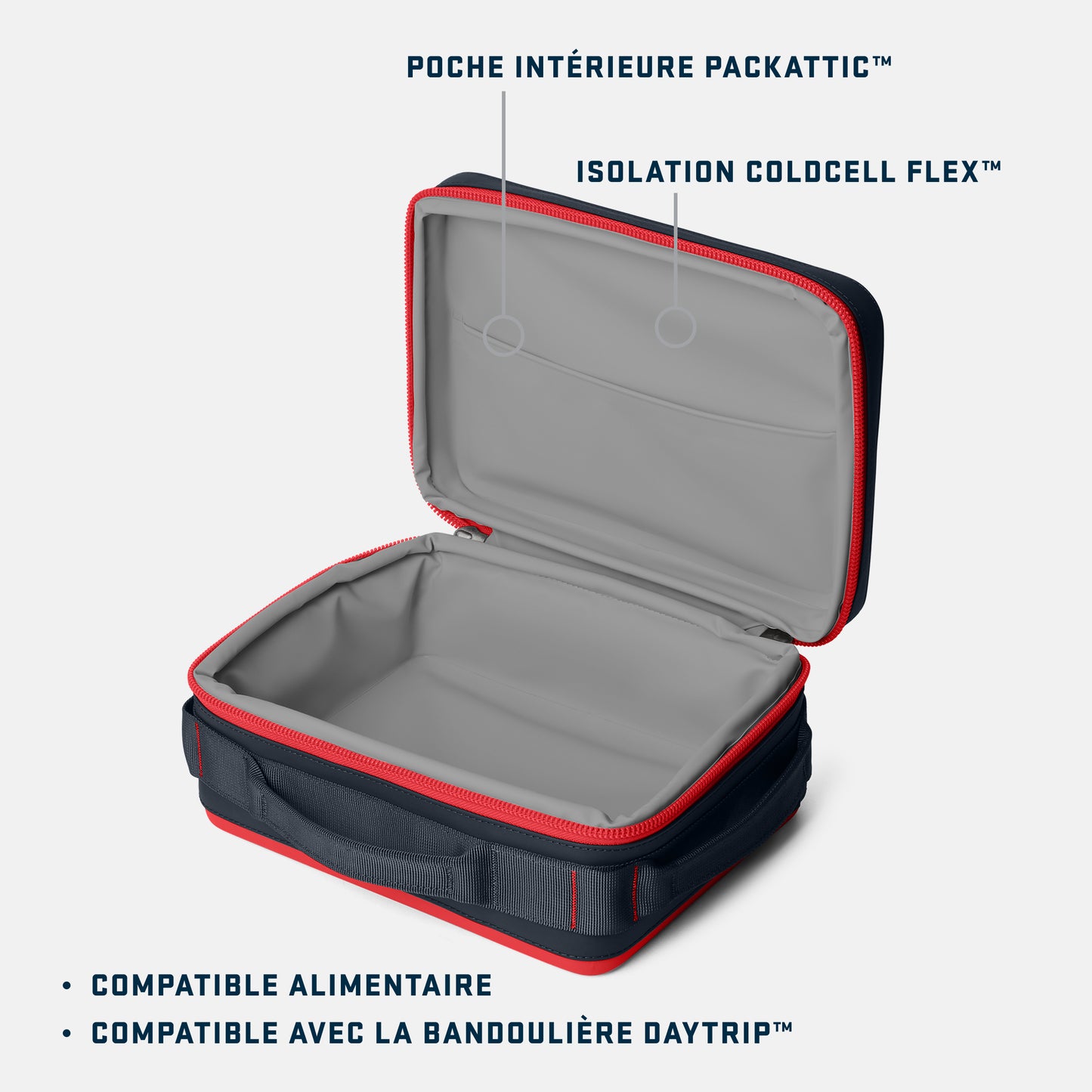 POCHE INTÉRIEURE PACKATTIC™

ISOLATION COLDCELL FLEX™

• COMPATIBLE ALIMENTAIRE
• COMPATIBLE AVEC LA BANDOULIÈRE DAYTRIP™