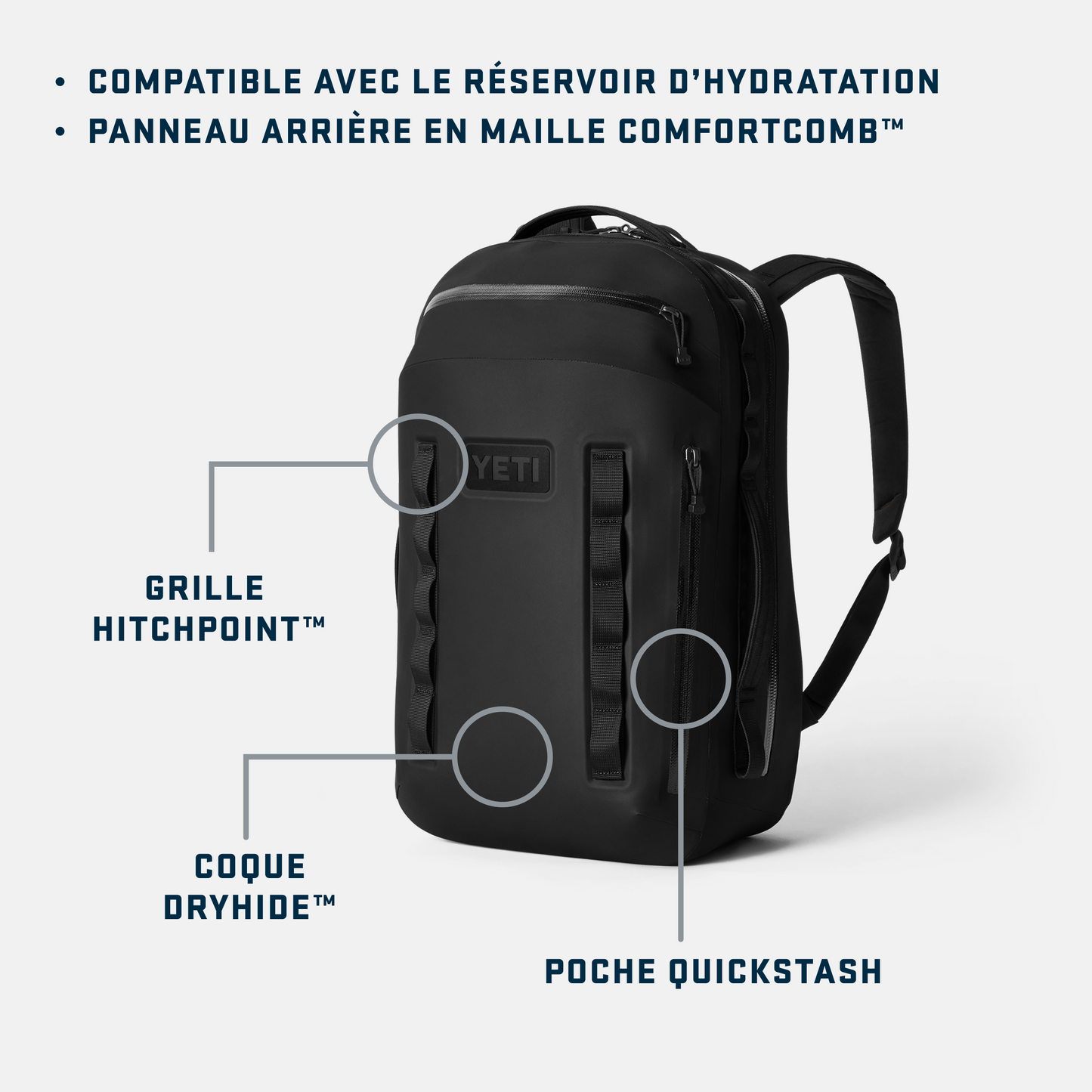 • COMPATIBLE AVEC LE RÉSERVOIR D'HYDRATATION
• PANNEAU ARRIÈRE EN MAILLE COMFORTCOMB™

YETI

GRILLE HITCHPOINT™

COQUE DRYHIDE™

POCHE QUICKSTASH