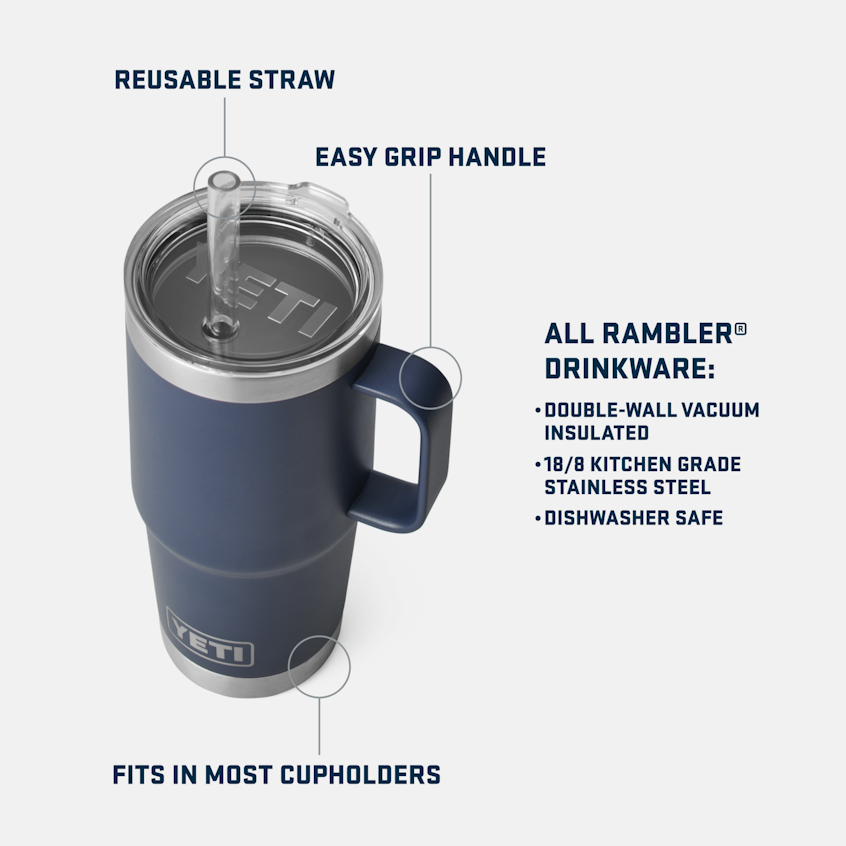 REUSABLE STRAW

EASY GRIP HANDLE

YETI

ALL RAMBLER® DRINKWARE:

• DOUBLE-WALL VACUUM INSULATED
• 18/8 KITCHEN GRADE STAINLESS STEEL
• DISHWASHER SAFE

YETI

FITS IN MOST CUPHOLDERS